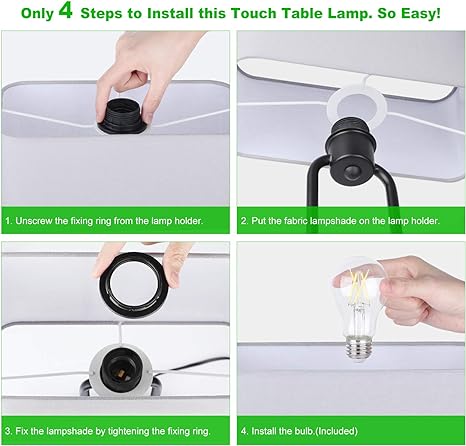 Only 4 Steps to Install this Touch Table Lamp. So Easy!

1. Unscrew the fixing ring from the lamp holder.

2. Put the fabric lampshade on the lamp holder.

3. Fix the lampshade by tightening the fixing ring.

4. Install the bulb.(Included)